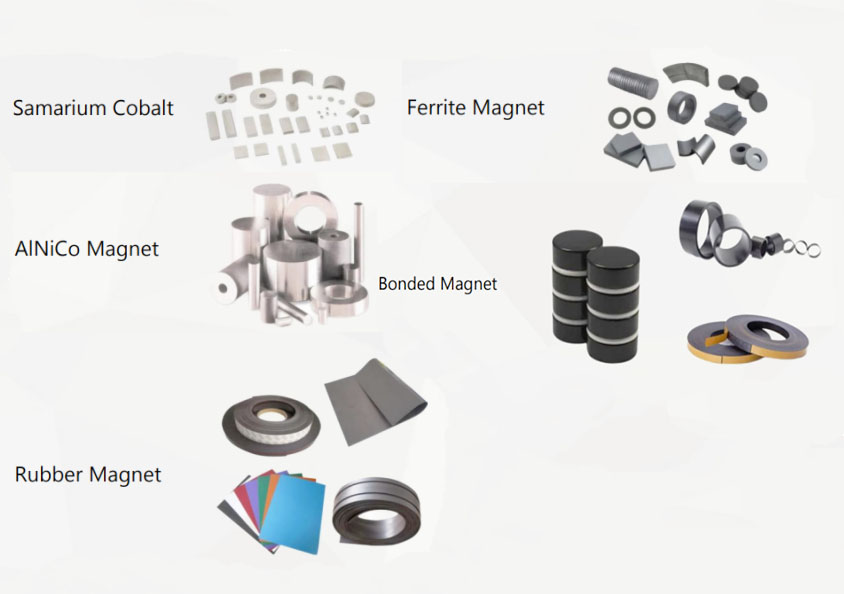 Samarium Cobalt

Ferrite Magnet

AlNiCo Magnet

Bonded Magnet

Rubber Magnet